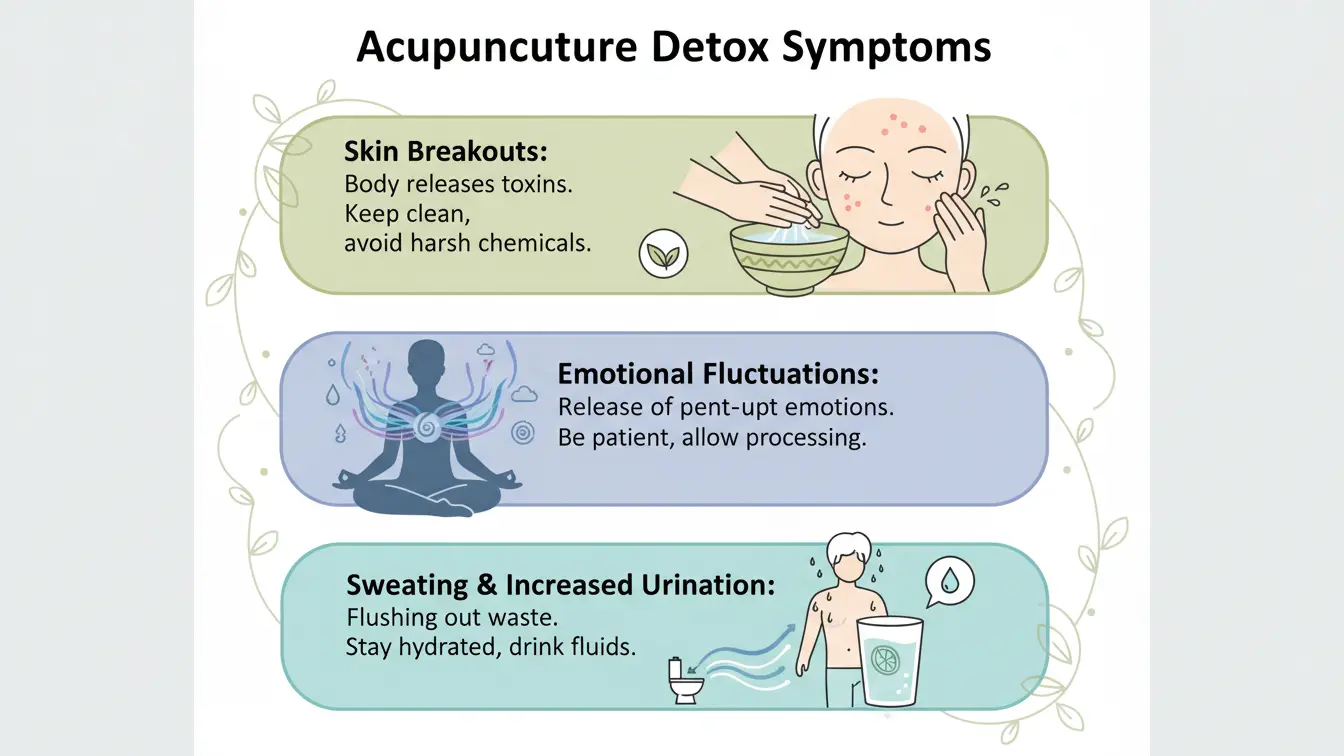 Acupuncuture Detox Symptoms

Skin Breakouts:
Body releases toxins.
Keep clean,
avoid harsh chemicals.

Emotional Fluctuations:
Release of pent-upt emotions.
Be patient, allow processing.

Sweating & Increased Urination:
Flushing out waste.
Stay hydrated, drink fluids.